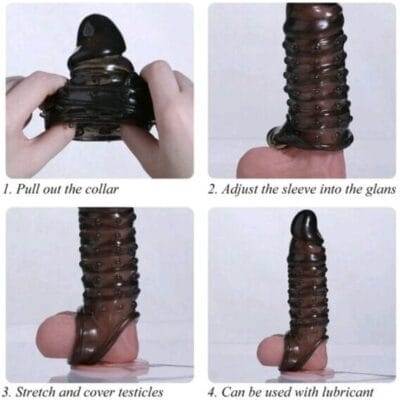 1. Pull out the collar

2. Adjust the sleeve into the glans

3. Stretch and cover testicles

4. Can be used with lubricant